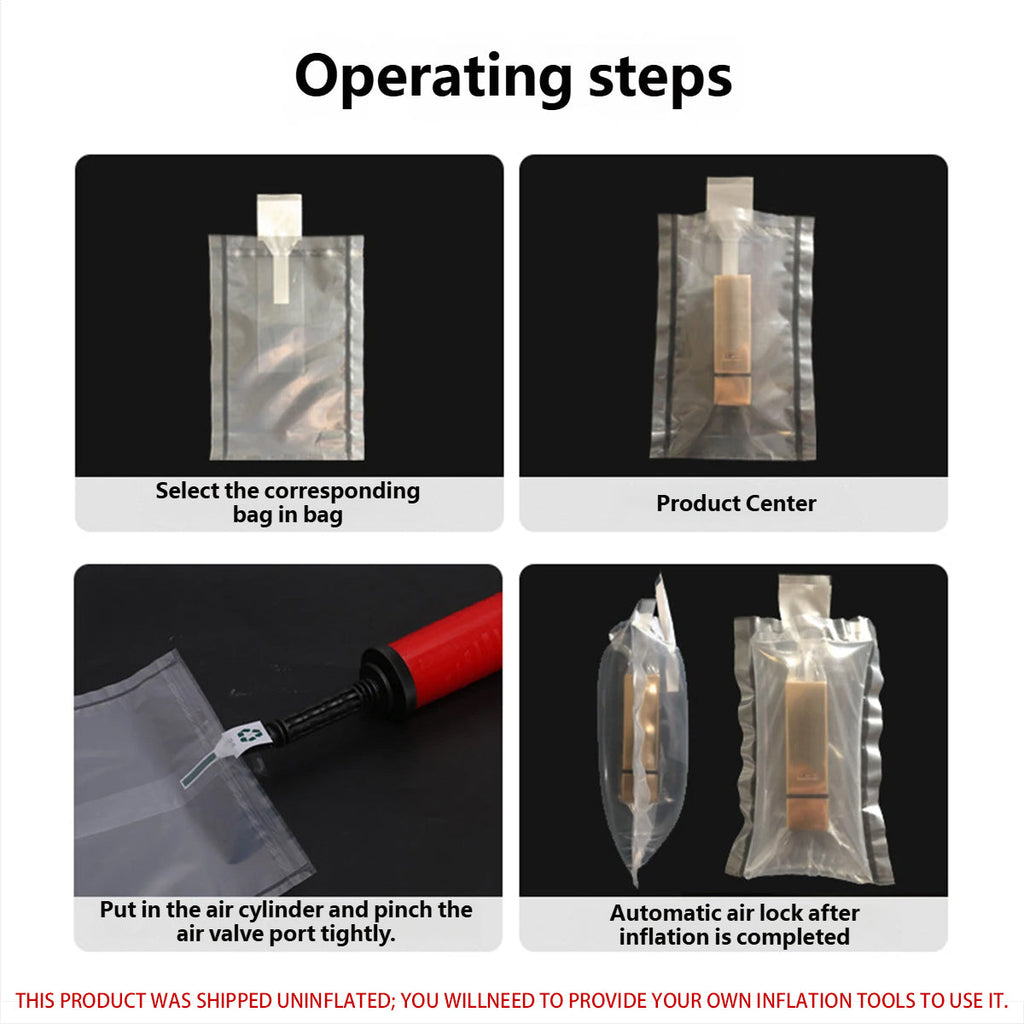 Operating steps

Select the corresponding bag in bag

Product Center

Put in the air cylinder and pinch the air valve port tightly.

Automatic air lock after inflation is completed

THIS PRODUCT WAS SHIPPED UNINFLATED; YOU WILLNEED TO PROVIDE YOUR OWN INFLATION TOOLS TO USE IT.