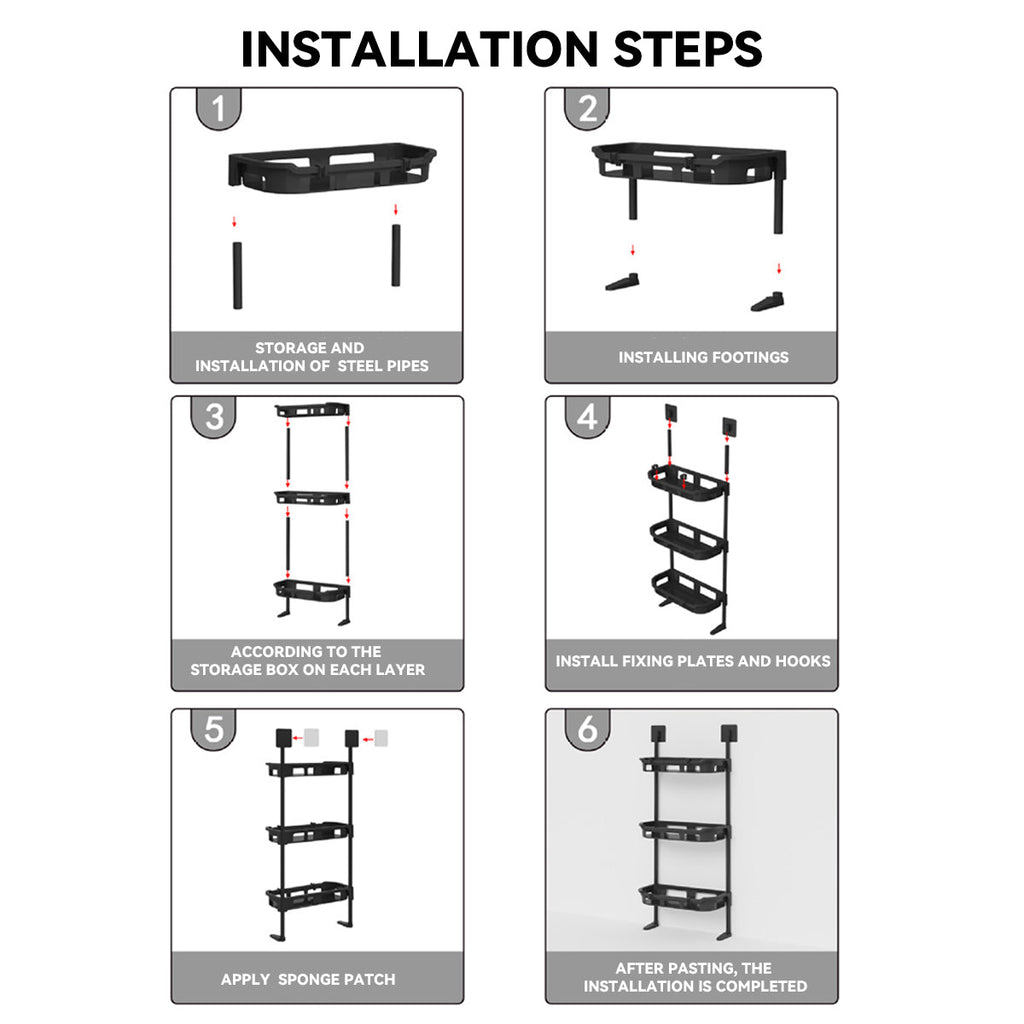 INSTALLATION STEPS

1

STORAGE AND INSTALLATION OF STEEL PIPES

2

INSTALLING FOOTINGS

3

ACCORDING TO THE STORAGE BOX ON EACH LAYER

4

INSTALL FIXING PLATES AND HOOKS

5

APPLY SPONGE PATCH

6

AFTER PASTING, THE INSTALLATION IS COMPLETED