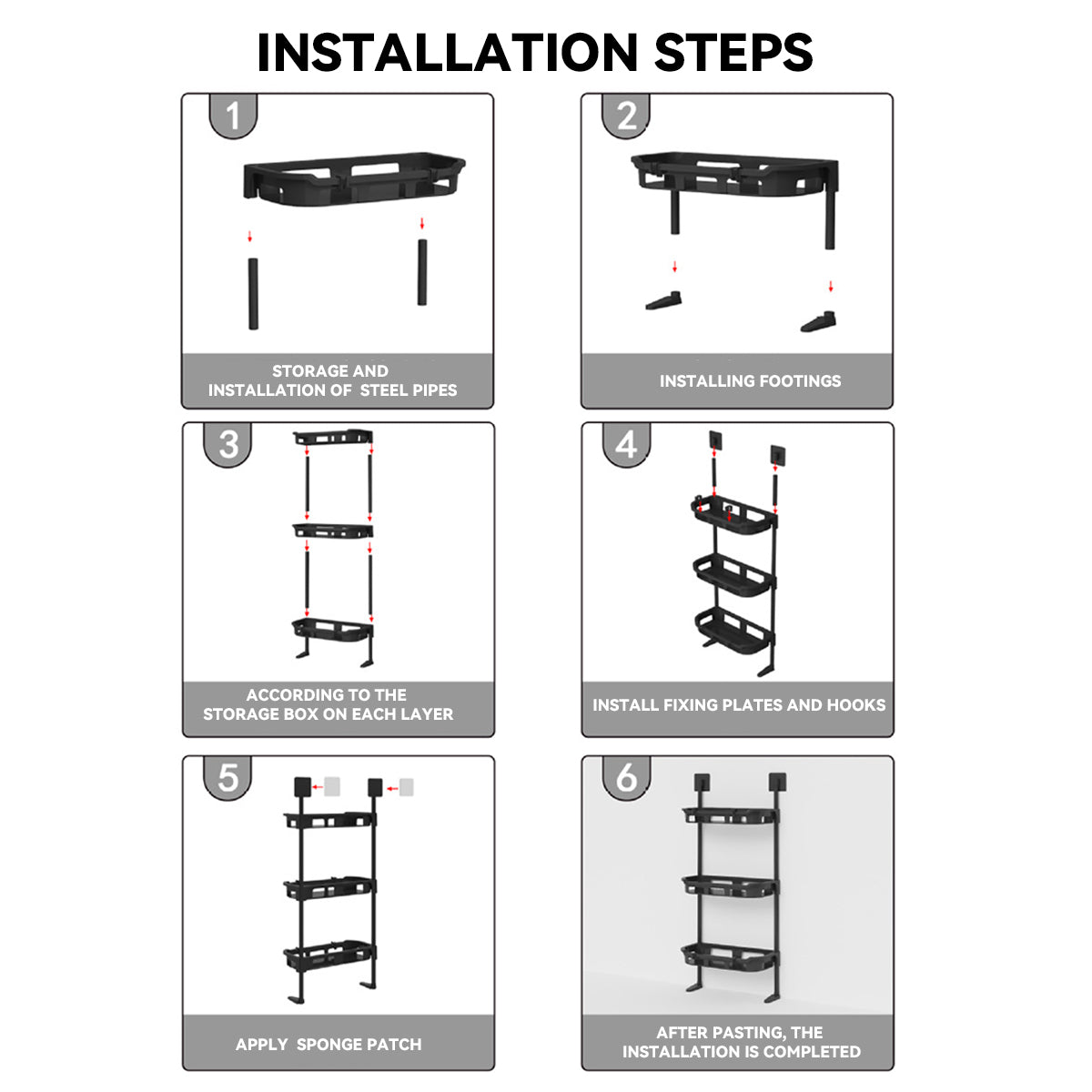 INSTALLATION STEPS

1

STORAGE AND INSTALLATION OF STEEL PIPES

2

INSTALLING FOOTINGS

3

ACCORDING TO THE STORAGE BOX ON EACH LAYER

4

INSTALL FIXING PLATES AND HOOKS

5

APPLY SPONGE PATCH

6

AFTER PASTING, THE INSTALLATION IS COMPLETED