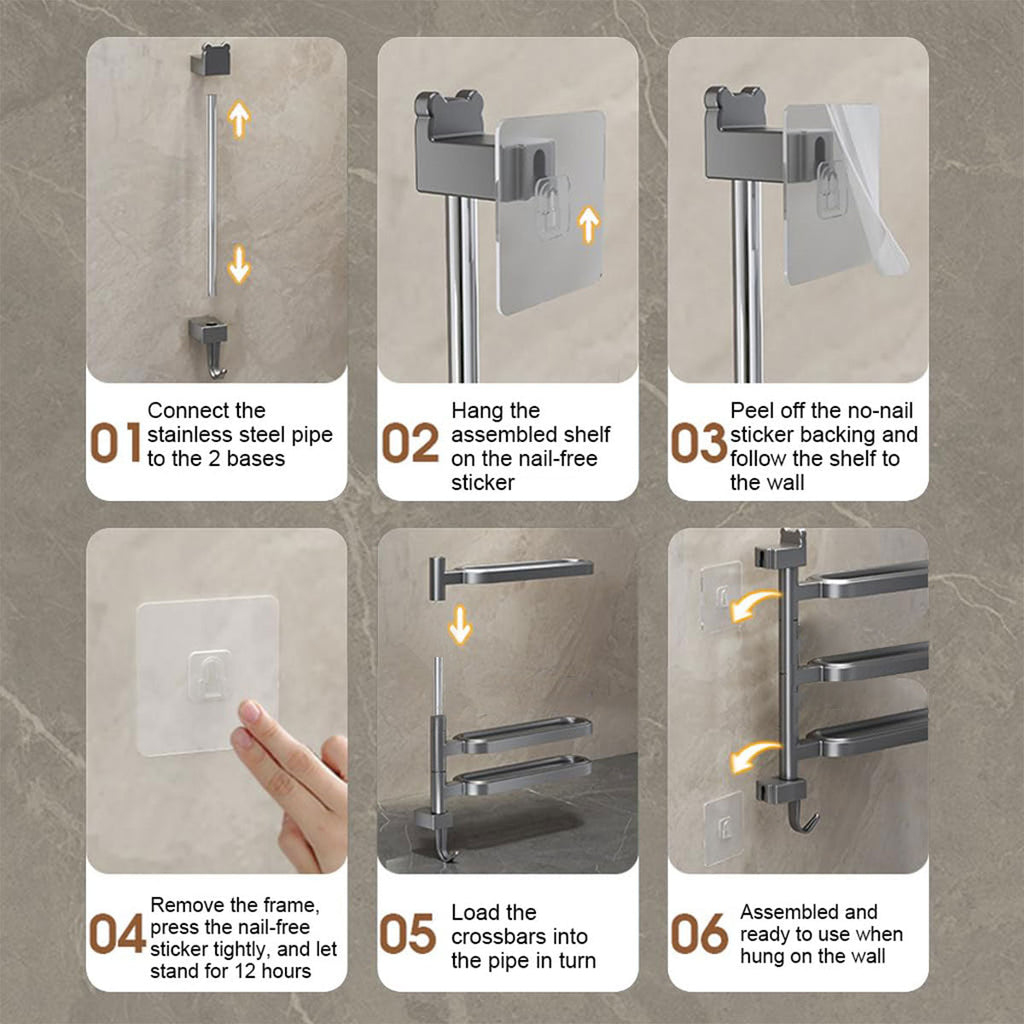 01 Connect the stainless steel pipe to the 2 bases

02 Hang the assembled shelf on the nail-free sticker

03 Peel off the no-nail sticker backing and follow the shelf to the wall

04 Remove the frame, press the nail-free sticker tightly, and let stand for 12 hours

05 Load the crossbars into the pipe in turn

06 Assembled and ready to use when hung on the wall