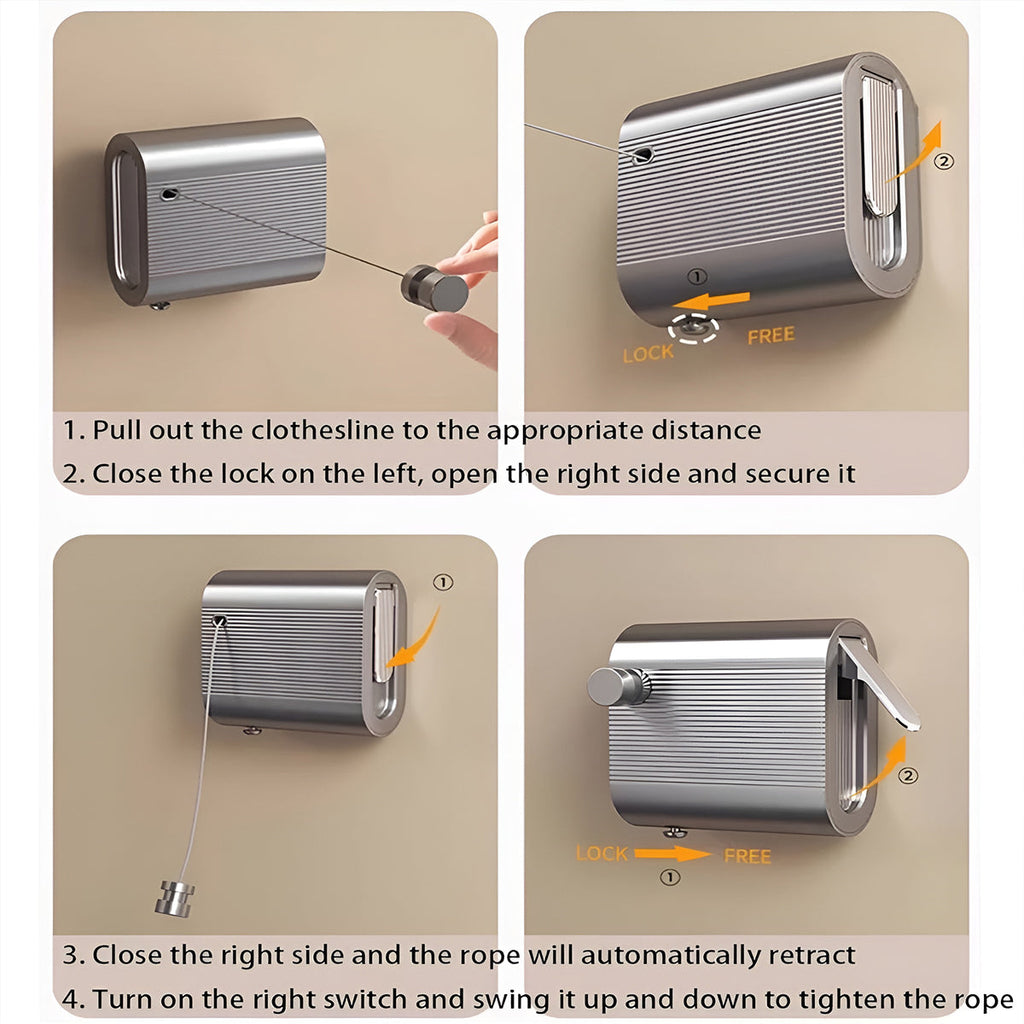 ②

①

LOCK FREE

1. Pull out the clothesline to the appropriate distance

2. Close the lock on the left, open the right side and secure it

①

②

LOCK FREE

①

3. Close the right side and the rope will automatically retract

4. Turn on the right switch and swing it up and down to tighten the rope