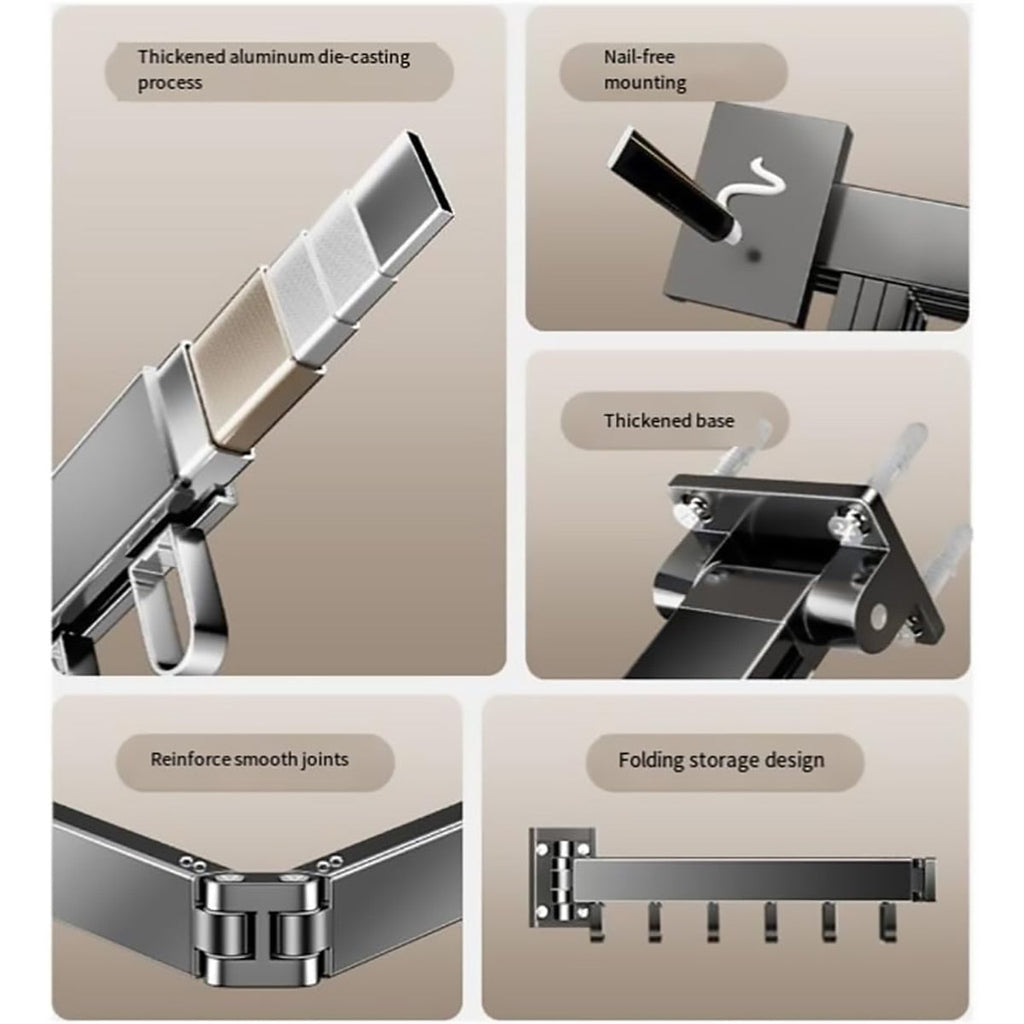 Thickened aluminum die-casting process

Nail-free mounting

Thickened base

Reinforce smooth joints

Folding storage design