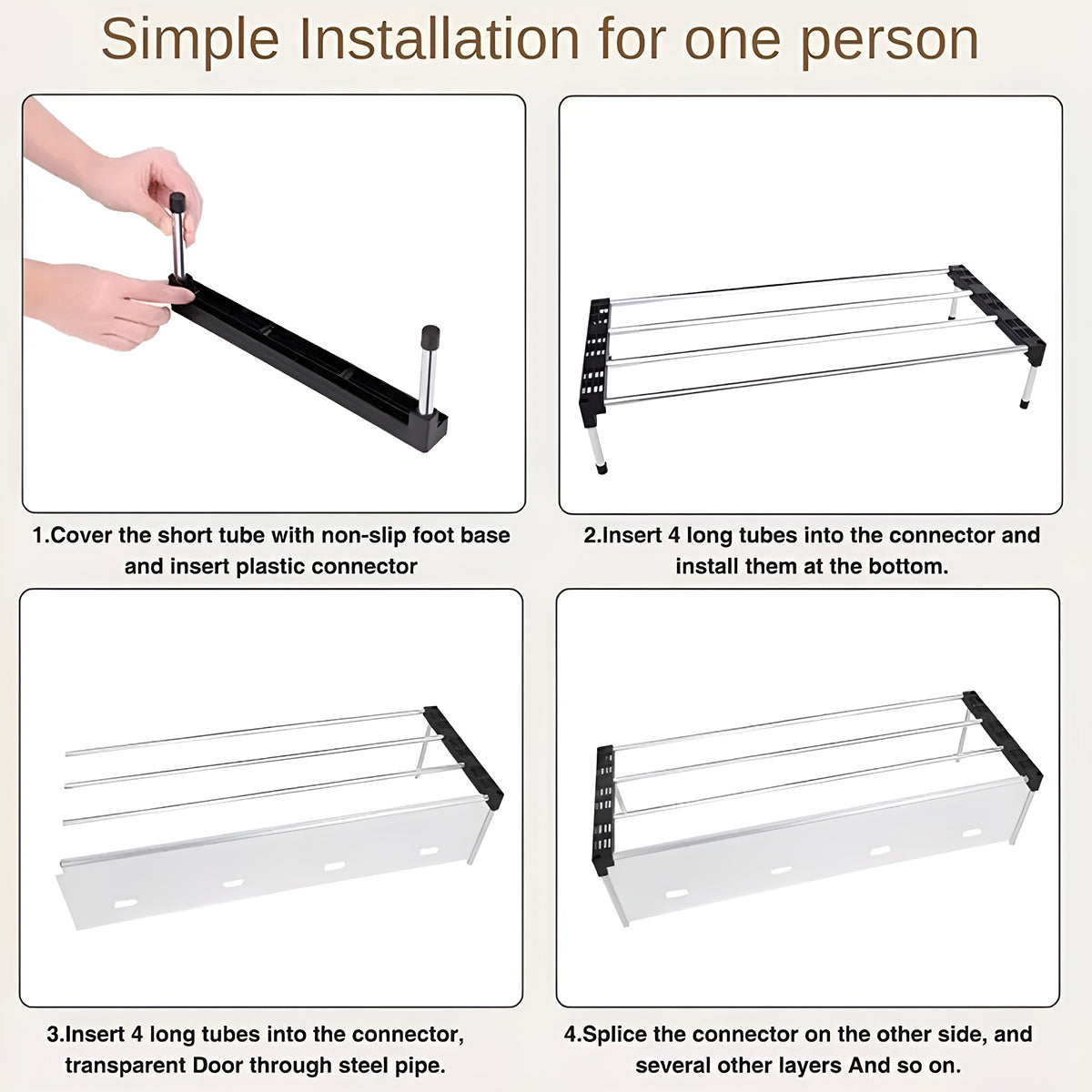 Simple Installation for one person

1.Cover the short tube with non-slip foot base and insert plastic connector

2.Insert 4 long tubes into the connector and install them at the bottom.

3.Insert 4 long tubes into the connector, transparent Door through steel pipe.

4.Splice the connector on the other side, and several other layers And so on.