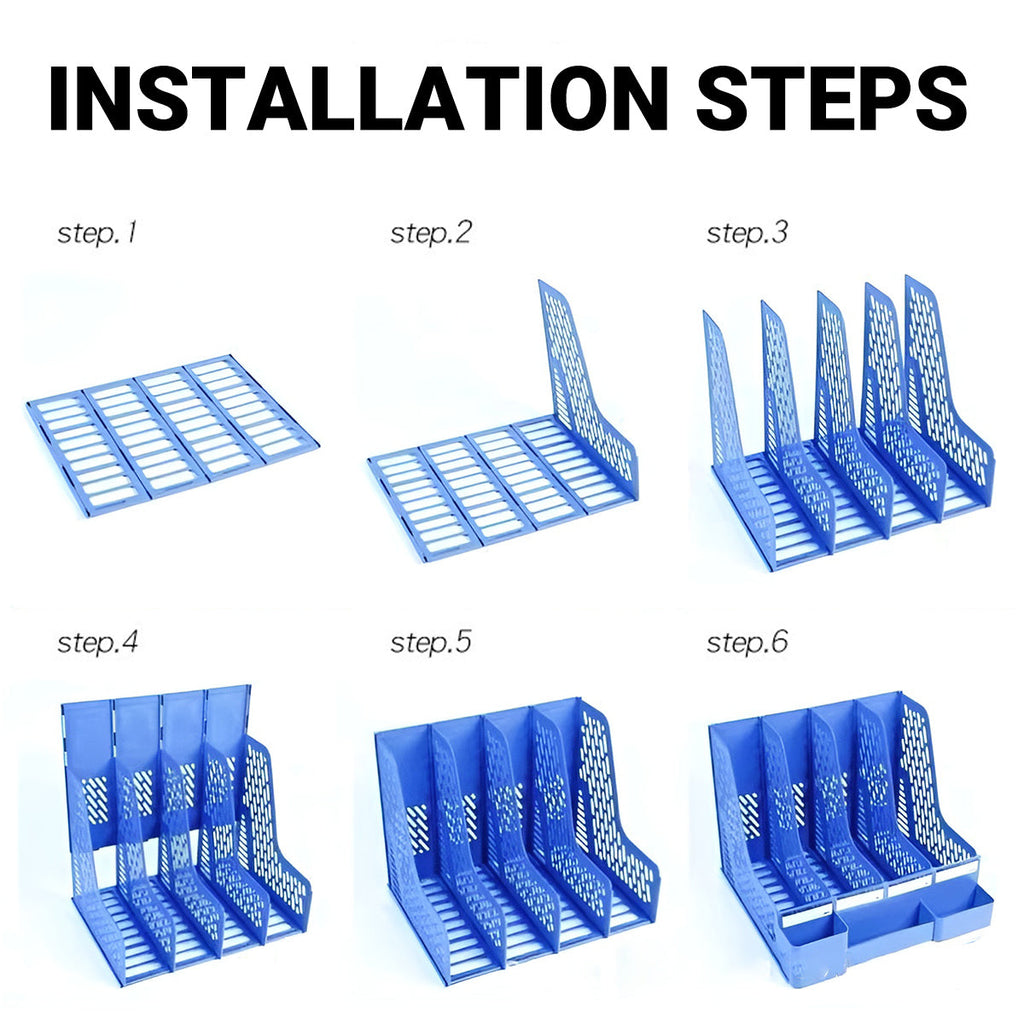 INSTALLATION STEPS

step.1

step.2

step.3

step.4

step.5

step.6