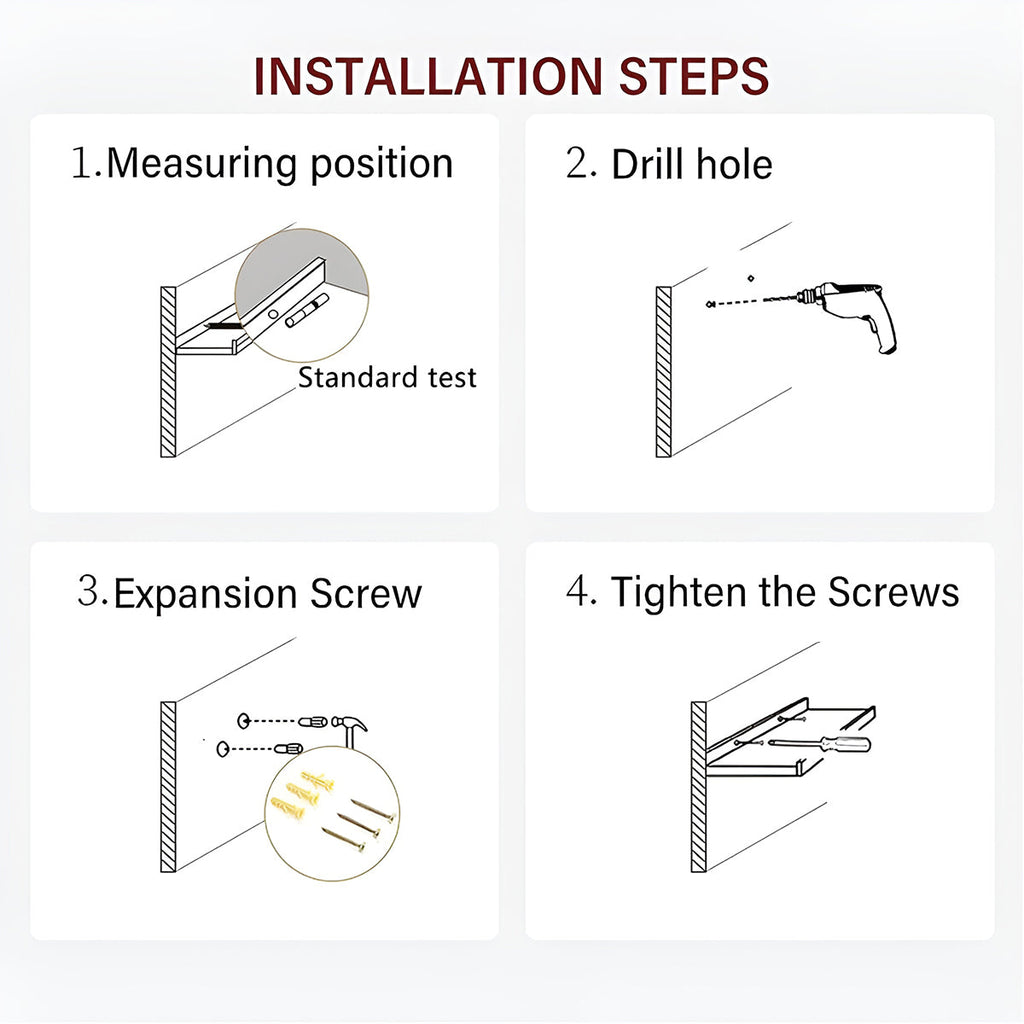 INSTALLATION STEPS

1.Measuring position

Standard test

2. Drill hole

3.Expansion Screw

4. Tighten the Screws