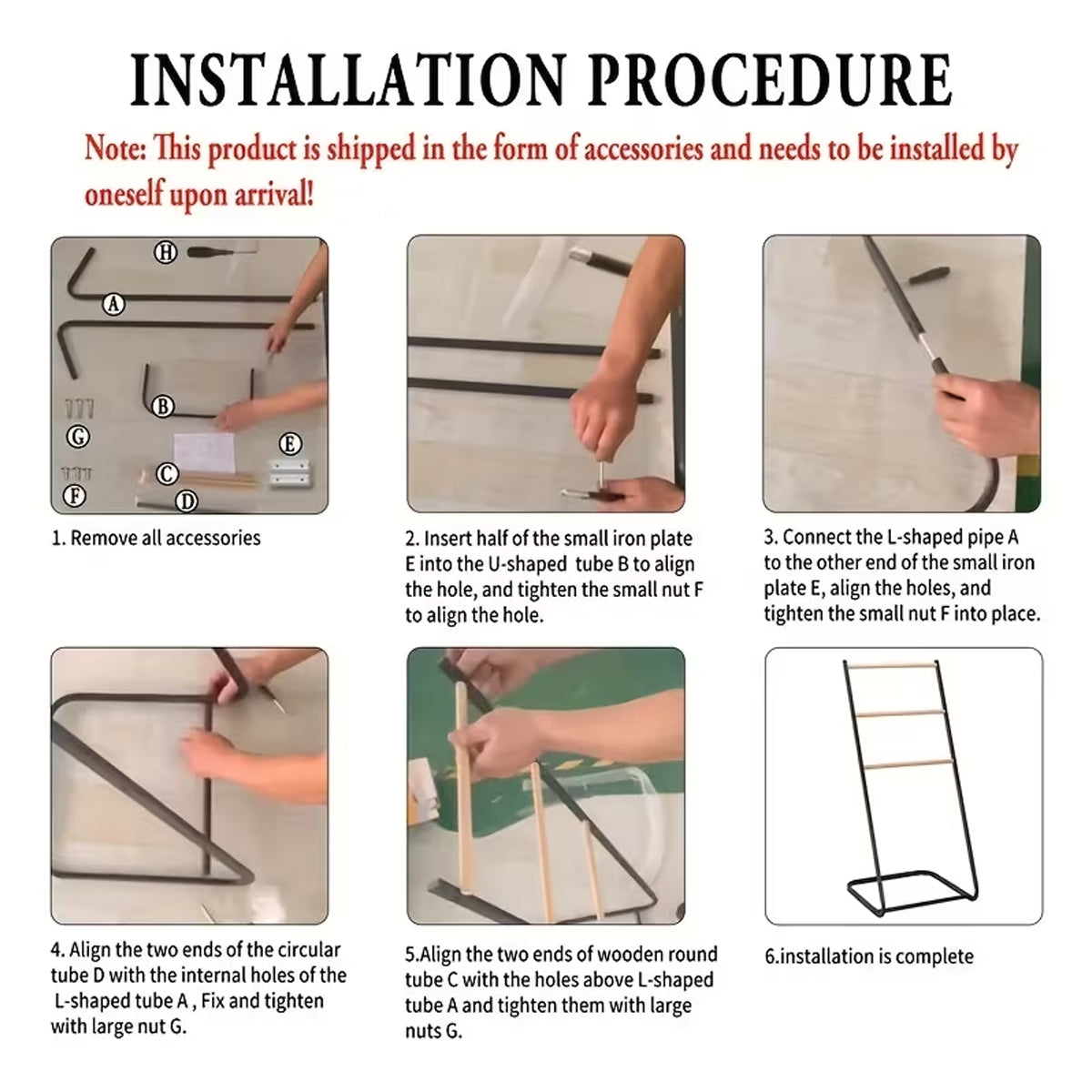 INSTALLATION PROCEDURE

Note: This product is shipped in the form of accessories and needs to be installed by oneself upon arrival!

H
A
B
G
E
C
F
D

1. Remove all accessories

2. Insert half of the small iron plate E into the U-shaped tube B to align the hole, and tighten the small nut F to align the hole.

3. Connect the L-shaped pipe A to the other end of the small iron plate E, align the holes, and tighten the small nut F into place.

4. Align the two ends of the circular tube D with the internal holes of the L-shaped tube A , Fix and tighten with large nut G.

5.Align the two ends of wooden round tube C with the holes above L-shaped tube A and tighten them with large nuts G.

6.installation is complete