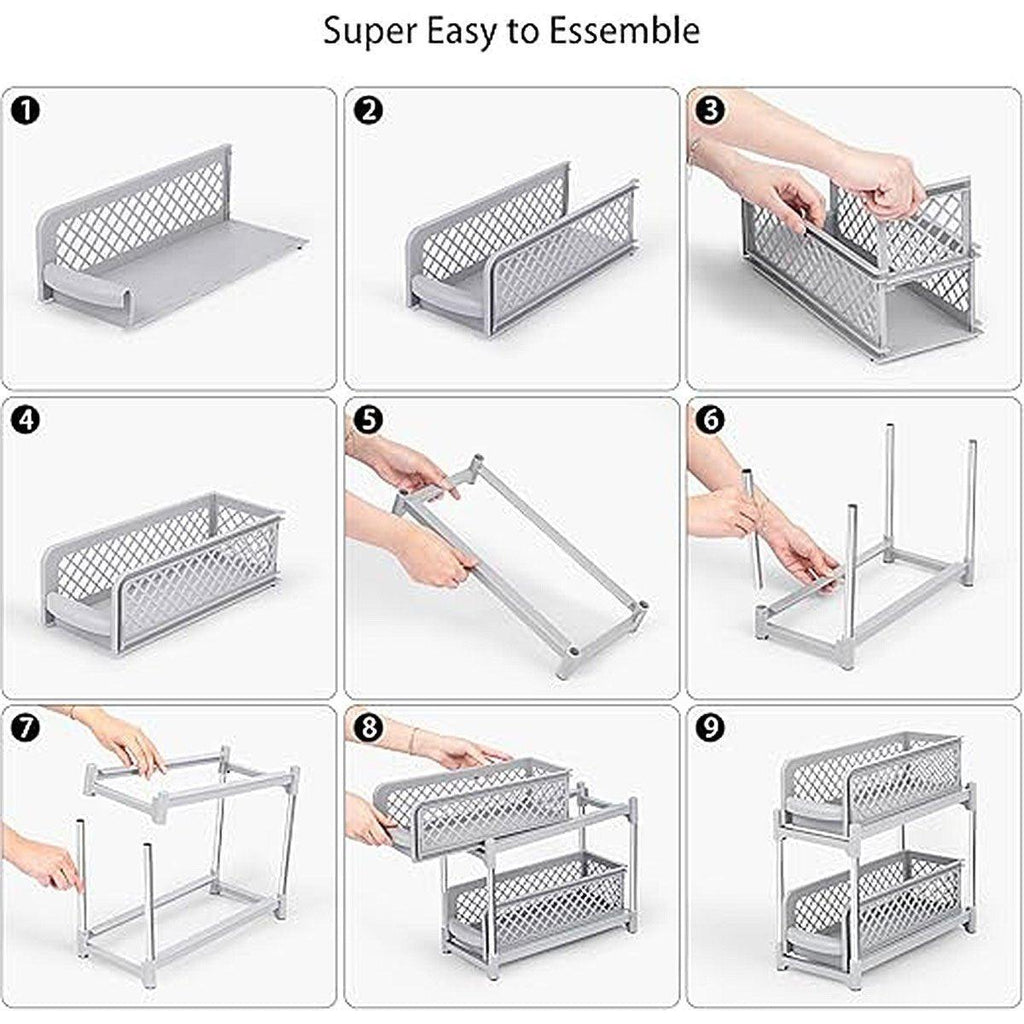 Super Easy to Essemble

1

2

3

4

5

6

7

8

9